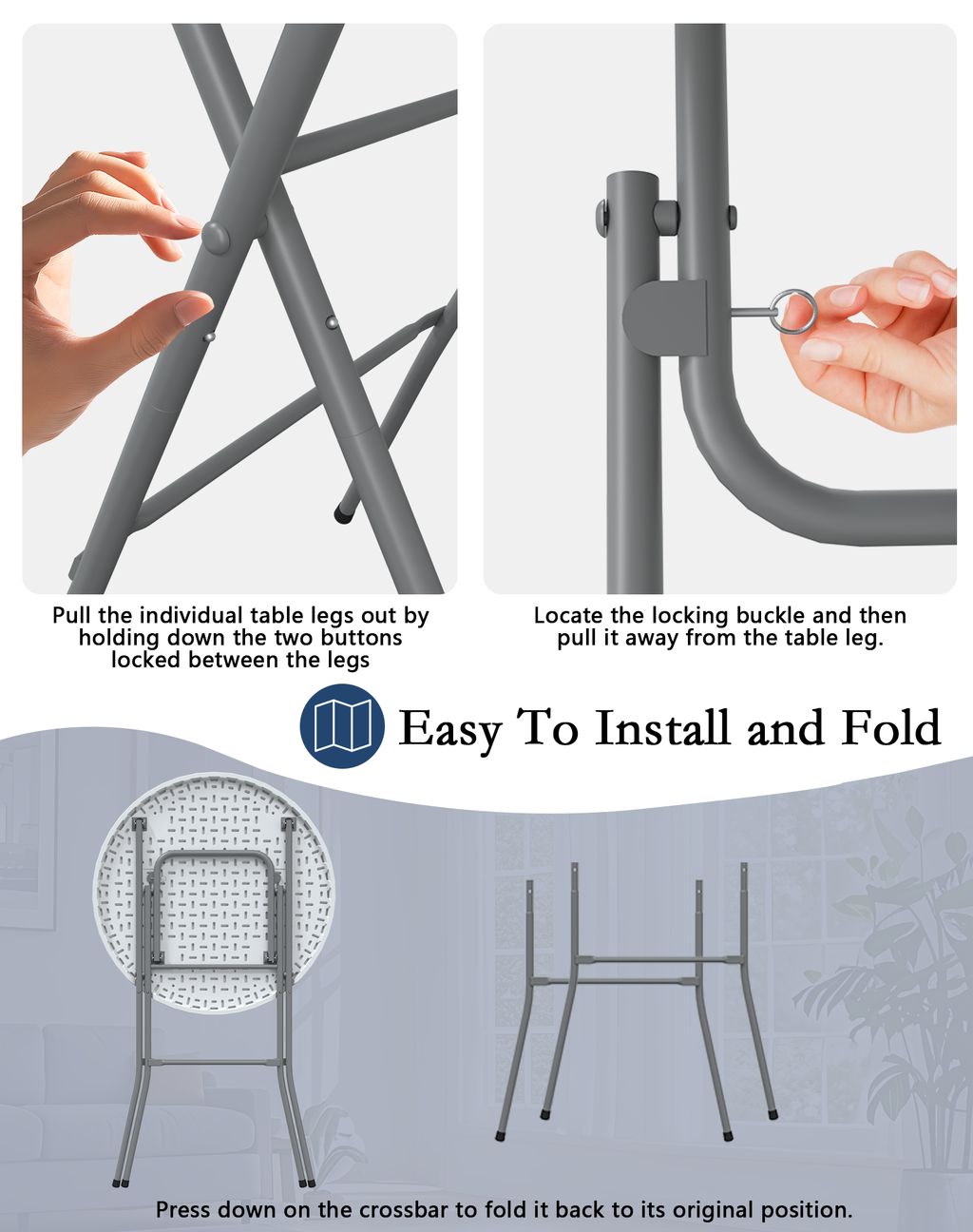 Pull the individual table legs out by holding down the two buttons locked between the legs

Locate the locking buckle and then pull it away from the table leg.

Easy To Install and Fold

Press down on the crossbar to fold it back to its original position.