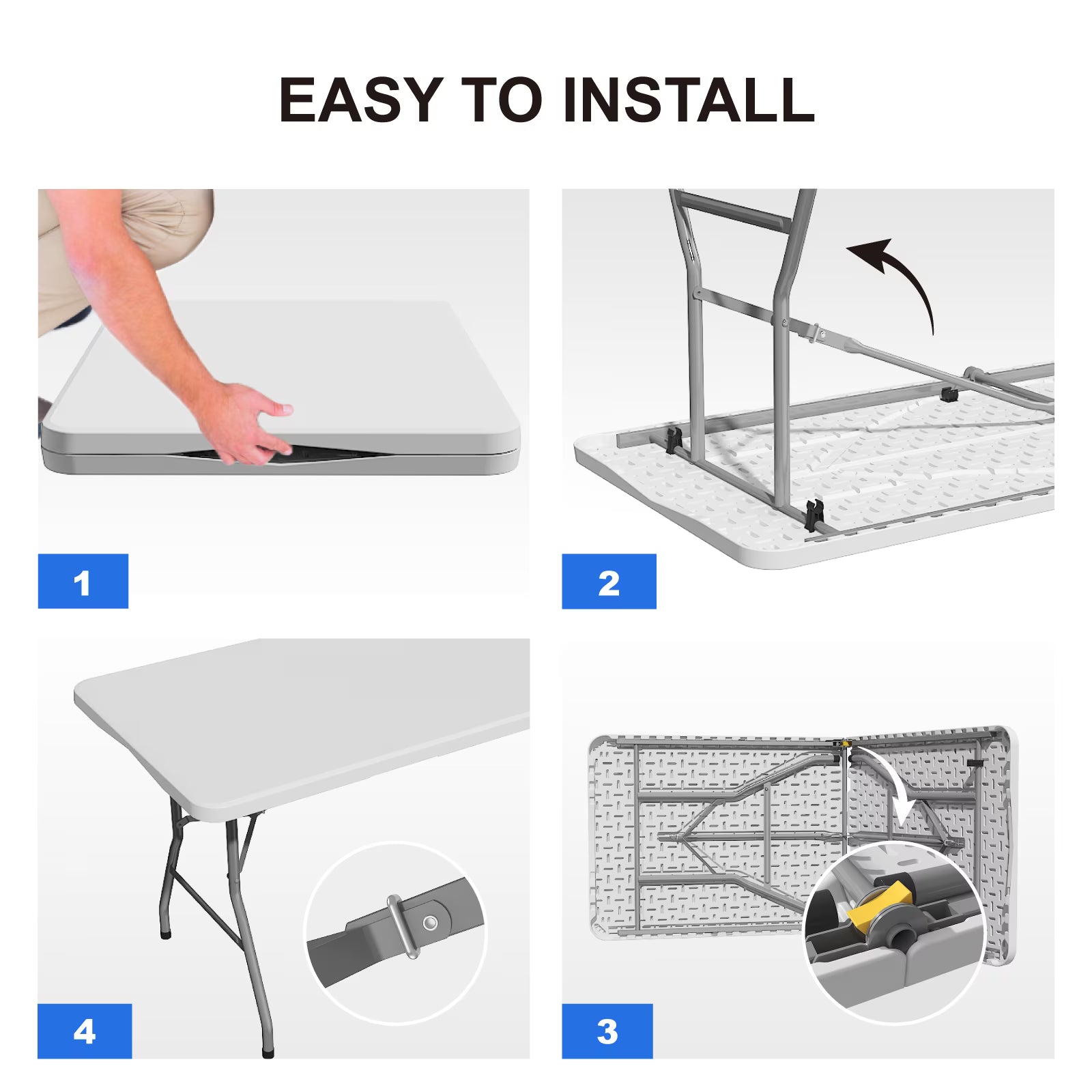 EASY TO INSTALL

1

2

4

3