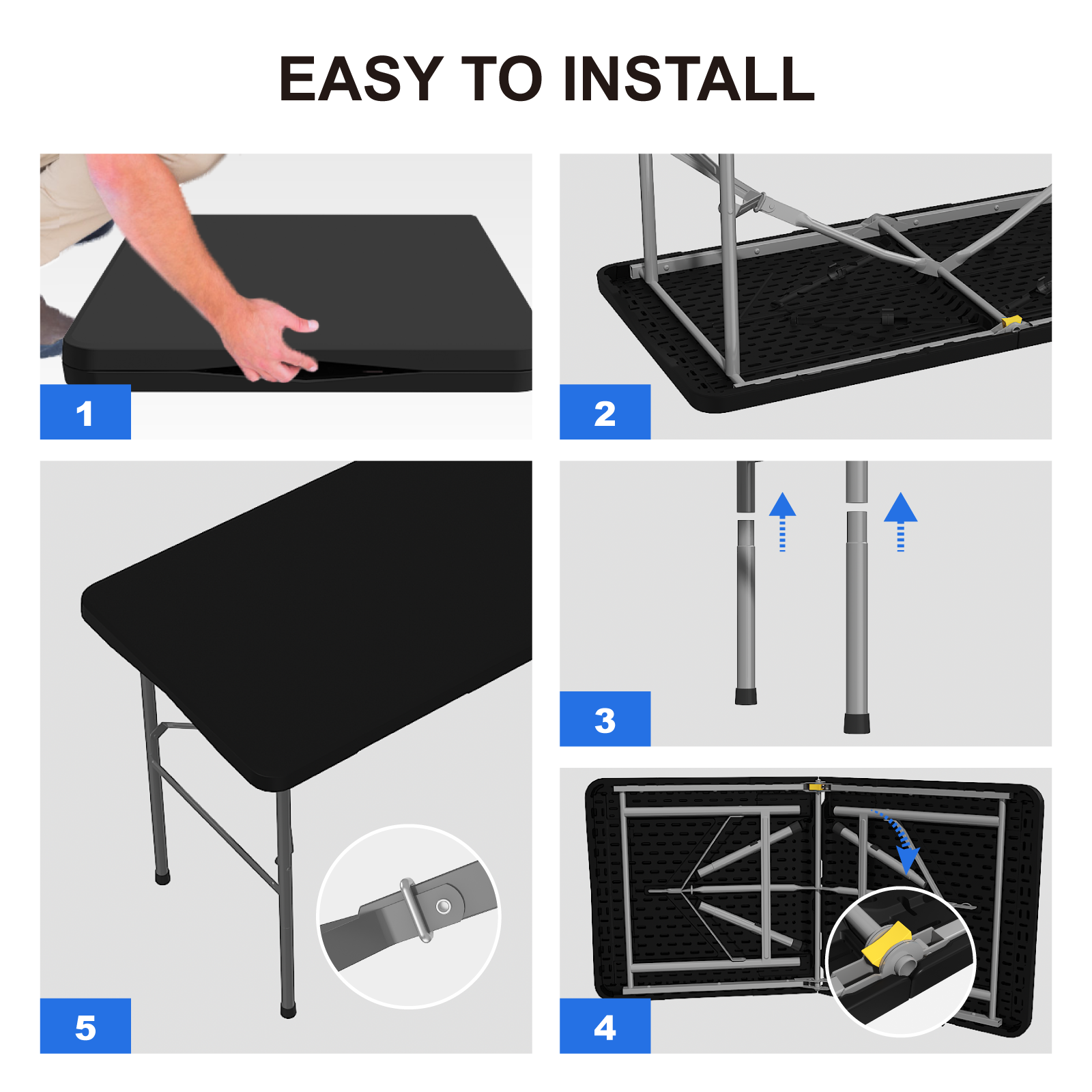 EASY TO INSTALL

1

2

5

3

4