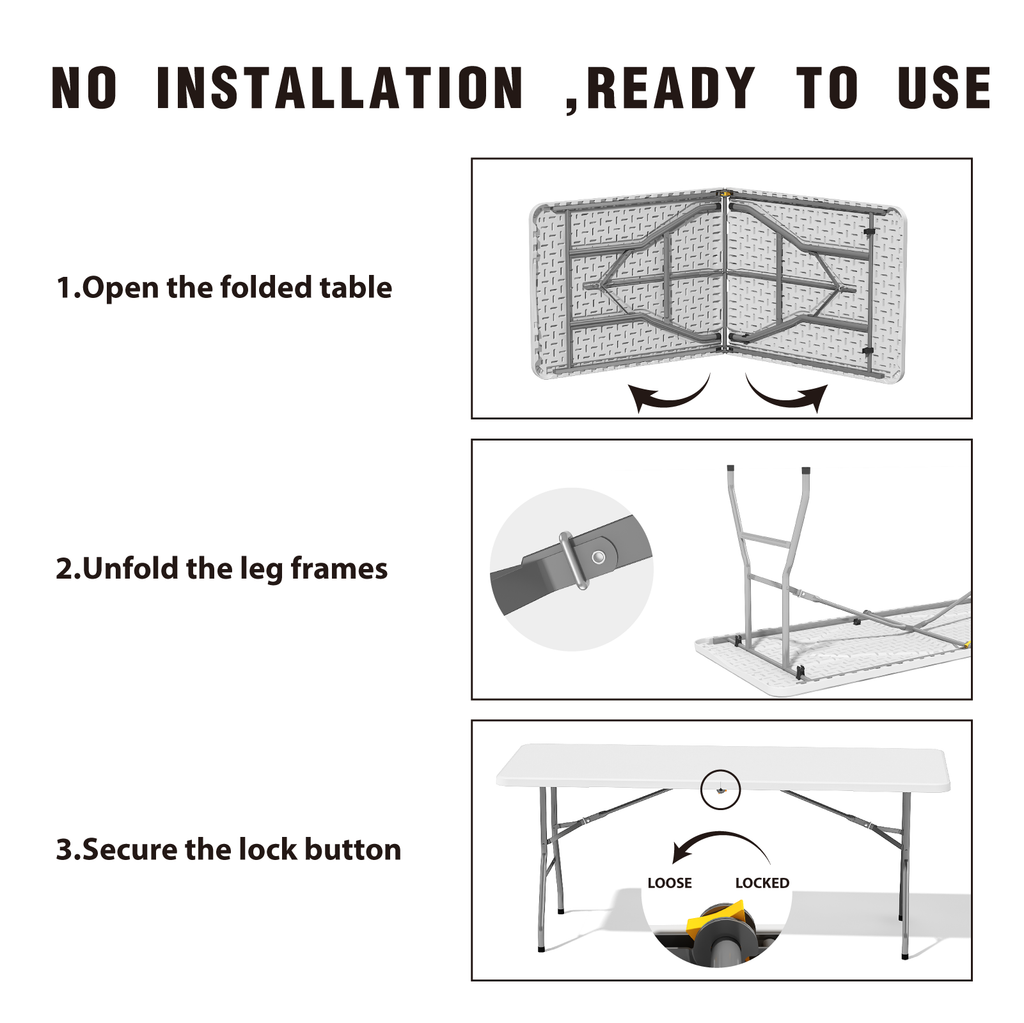 NO INSTALLATION ,READY TO USE

1.Open the folded table

2.Unfold the leg frames

3.Secure the lock button

LOOSE LOCKED